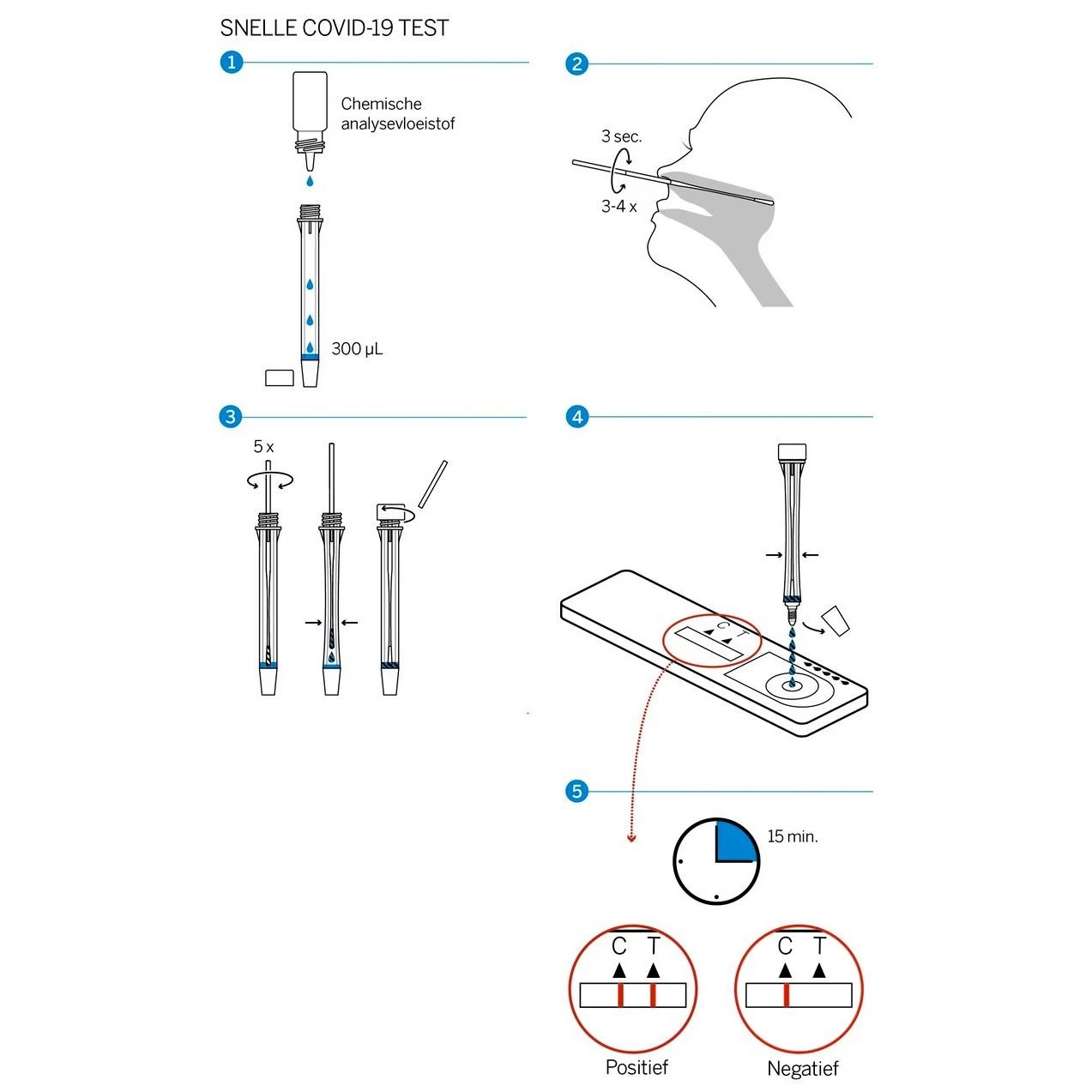 SNELLE COVID-19 TEST

1

Chemische analysevloeistof

300 µL

2

3 sec.

3-4 x

3

5 x

4

C T

5

15 min.

C T

Positief

C T

Negatief